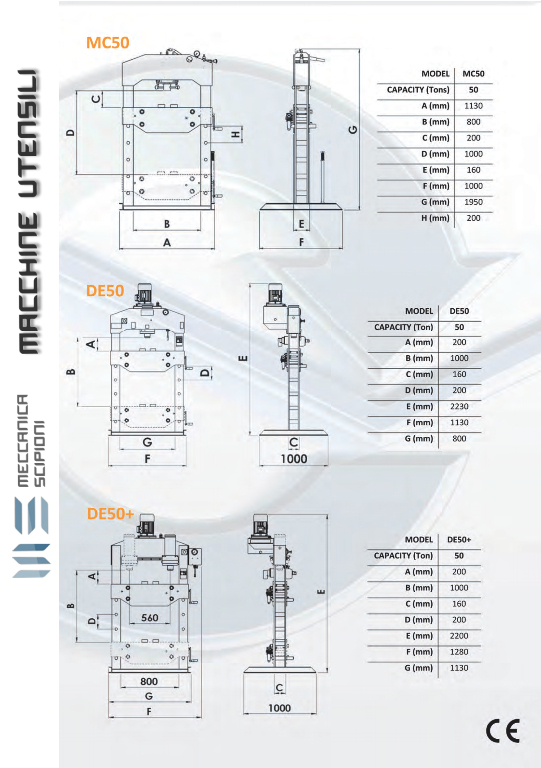 MACCHINE UTENSILI

MECCANICA SCIPIONI

MC50

C
D
H
B
A
G
E
F

| MODEL | MC50 |
|---|---|
| CAPACITY (Tons) | 50 |
| A (mm) | 1130 |
| B (mm) | 800 |
| C (mm) | 200 |
| D (mm) | 1000 |
| E (mm) | 160 |
| F (mm) | 1000 |
| G (mm) | 1950 |
| H (mm) | 200 |

DE50

A
B
D
G
F
E
C
1000

| MODEL | DE50 |
|---|---|
| CAPACITY (Ton) | 50 |
| A (mm) | 200 |
| B (mm) | 1000 |
| C (mm) | 160 |
| D (mm) | 200 |
| E (mm) | 2230 |
| F (mm) | 1130 |
| G (mm) | 800 |

DE50+

A
B
D
560
800
G
F
E
C
1000

| MODEL | DE50+ |
|---|---|
| CAPACITY (Ton) | 50 |
| A (mm) | 200 |
| B (mm) | 1000 |
| C (mm) | 160 |
| D (mm) | 200 |
| E (mm) | 2200 |
| F (mm) | 1280 |
| G (mm) | 1130 |

CE